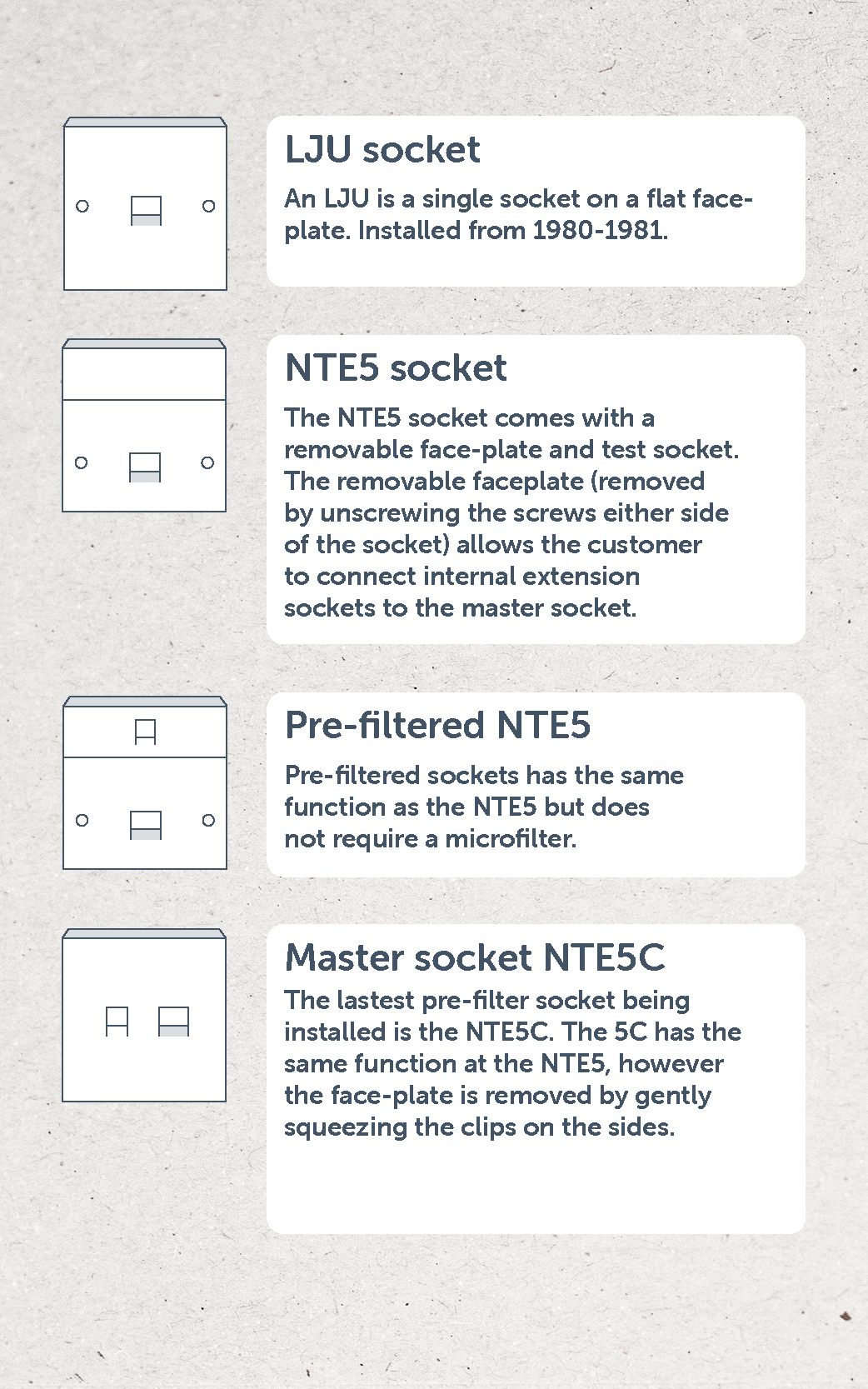 LJU socket

An LJU is a single socket on a flat face-plate. Installed from 1980-1981.

NTE5 socket

The NTE5 socket comes with a removable face-plate and test socket. The removable faceplate (removed by unscrewing the screws either side of the socket) allows the customer to connect internal extension sockets to the master socket.

Pre-filtered NTE5

Pre-filtered sockets has the same function as the NTE5 but does not require a microfilter.

Master socket NTE5C

The lastest pre-filter socket being installed is the NTE5C. The 5C has the same function at the NTE5, however the face-plate is removed by gently squeezing the clips on the sides.