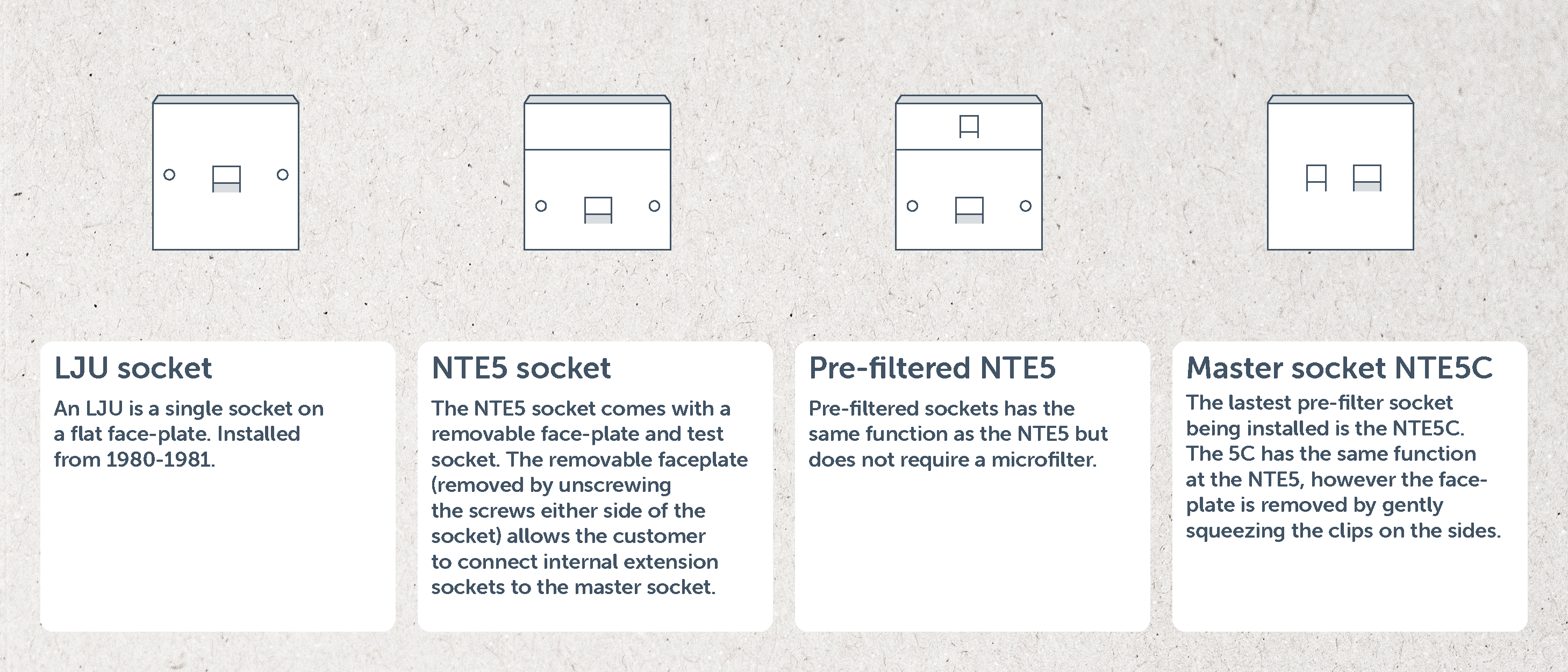 LJU socket

An LJU is a single socket on a flat face-plate. Installed from 1980-1981.

NTE5 socket

The NTE5 socket comes with a removable face-plate and test socket. The removable faceplate (removed by unscrewing the screws either side of the socket) allows the customer to connect internal extension sockets to the master socket.

Pre-filtered NTE5

Pre-filtered sockets has the same function as the NTE5 but does not require a microfilter.

Master socket NTE5C

The lastest pre-filter socket being installed is the NTE5C. The 5C has the same function at the NTE5, however the face-plate is removed by gently squeezing the clips on the sides.